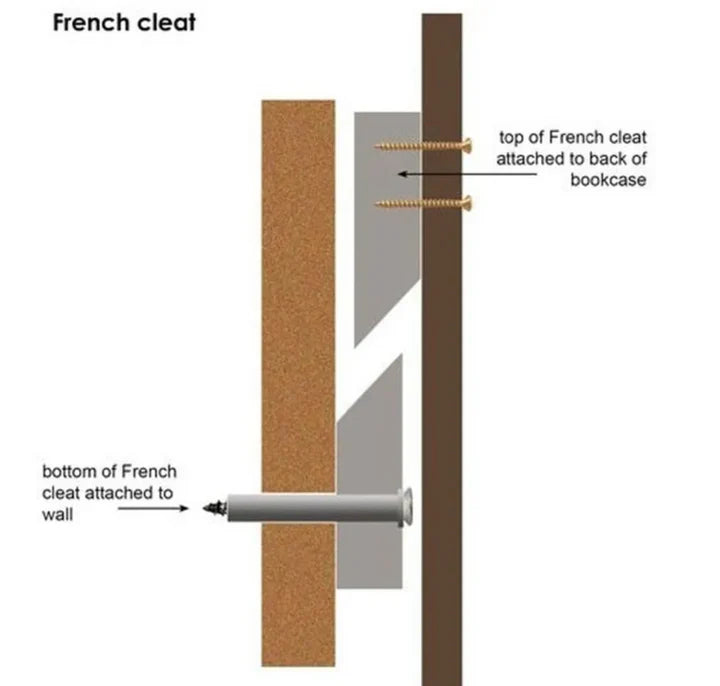 French cleat

top of French cleat attached to back of bookcase

bottom of French cleat attached to wall